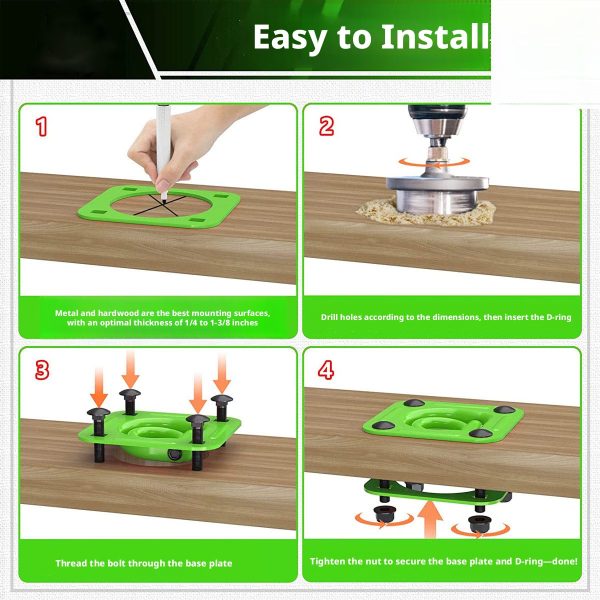 Easy to Install

1

Metal and hardwood are the best mounting surfaces, with an optimal thickness of 1/4 to 1-3/8 inches

2

Drill holes according to the dimensions, then insert the D-ring

3

Thread the bolt through the base plate

4

Tighten the nut to secure the base plate and D-ring—done!